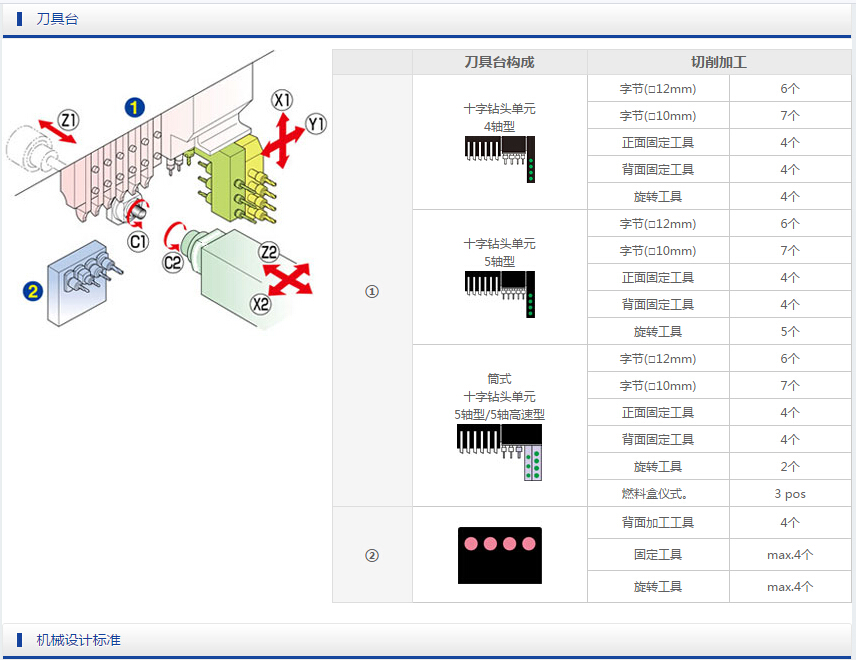 刀具台

Z1
1
X1
Y1
C1
C2
Z2
X2
2

| | 刀具台构成 | 切削加工 | |
|---|---|---|---|
| ① | 十字钻头单元 4轴型 | 字节(□12mm) | 6个 |
| | | 字节(□10mm) | 7个 |
| | | 正面固定工具 | 4个 |
| | | 背面固定工具 | 4个 |
| | | 旋转工具 | 4个 |
| | 十字钻头单元 5轴型 | 字节(□12mm) | 6个 |
| | | 字节(□10mm) | 7个 |
| | | 正面固定工具 | 4个 |
| | | 背面固定工具 | 4个 |
| | | 旋转工具 | 5个 |
| | 筒式 十字钻头单元 5轴型/5轴高速型 | 字节(□12mm) | 6个 |
| | | 字节(□10mm) | 7个 |
| | | 正面固定工具 | 4个 |
| | | 背面固定工具 | 4个 |
| | | 旋转工具 | 2个 |
| | | 燃料盒仪式。 | 3 pos |
| ② | | 背面加工工具 | 4个 |
| | | 固定工具 | max.4个 |
| | | 旋转工具 | max.4个 |

机械设计标准